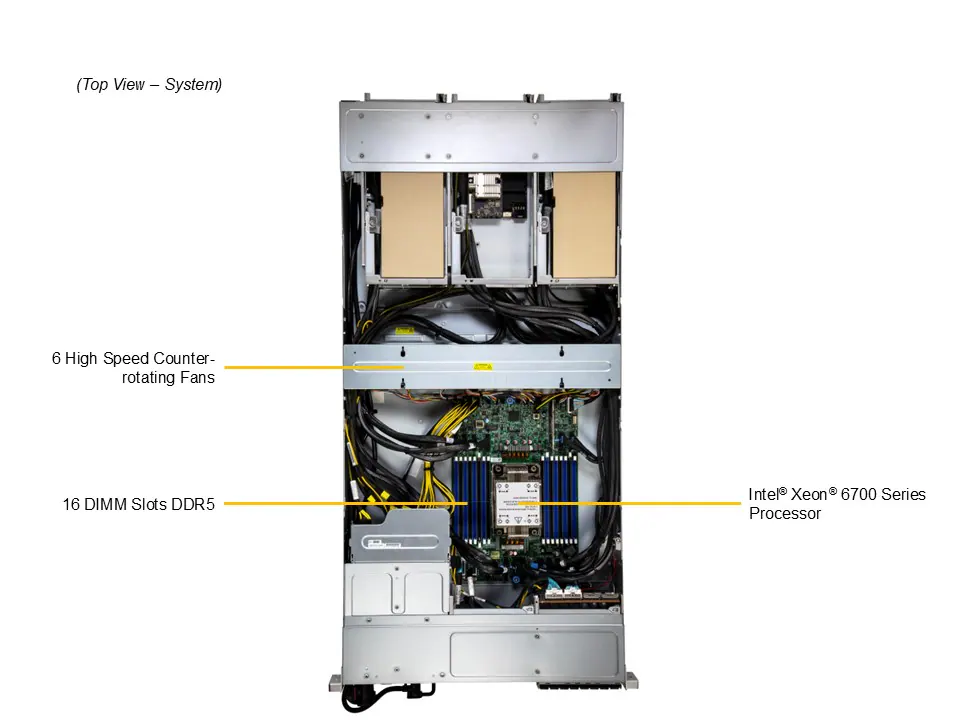 (Top View – System)

6 High Speed Counter-rotating Fans

16 DIMM Slots DDR5

Intel® Xeon® 6700 Series Processor