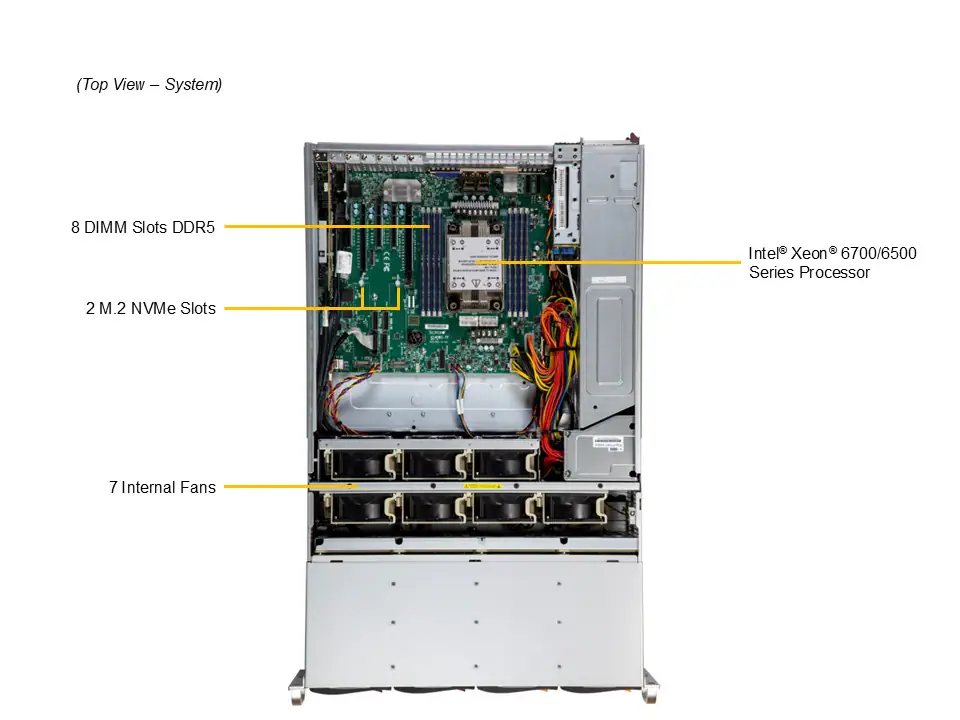 (Top View – System)

8 DIMM Slots DDR5

2 M.2 NVMe Slots

7 Internal Fans

Intel® Xeon® 6700/6500 Series Processor